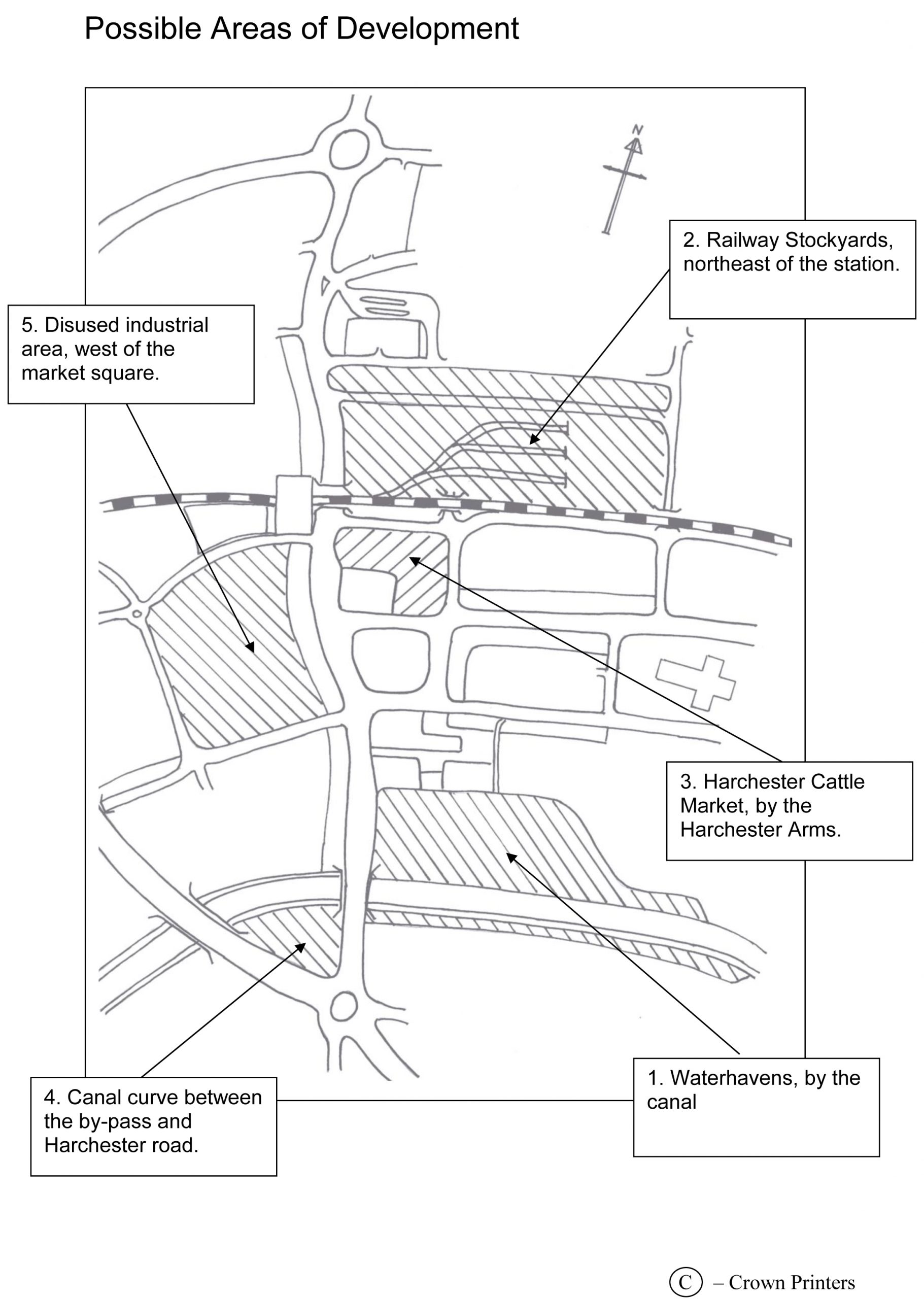 Possible Areas of Development

N

2. Railway Stockyards, northeast of the station.

5. Disused industrial area, west of the market square.

3. Harchester Cattle Market, by the Harchester Arms.

4. Canal curve between the by-pass and Harchester road.

1. Waterhavens, by the canal

C – Crown Printers